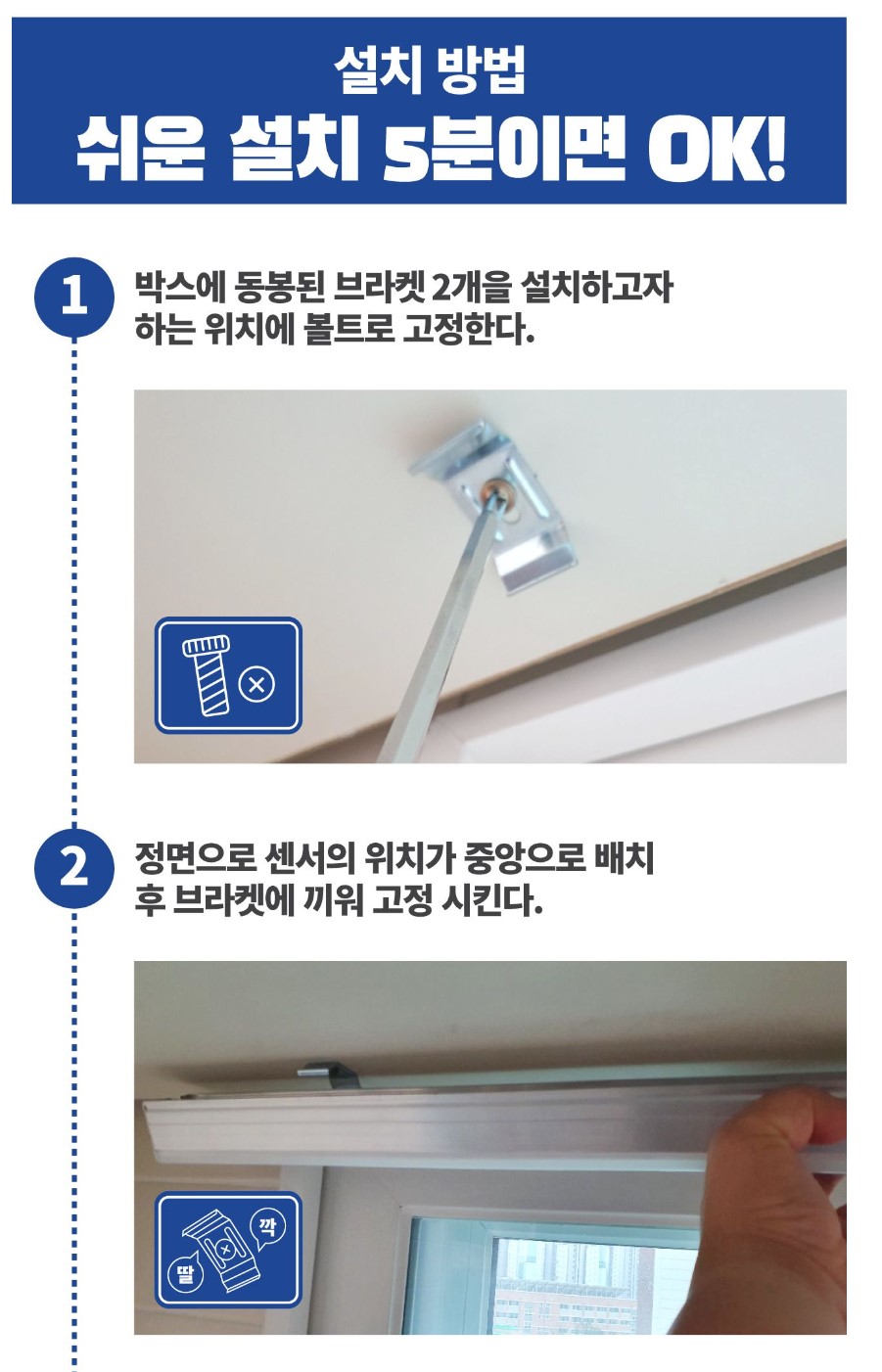 설치 방법
쉬운 설치 5분이면 OK!

1
박스에 동봉된 브라켓 2개을 설치하고자 하는 위치에 볼트로 고정한다.

2
정면으로 센서의 위치가 중앙으로 배치 후 브라켓에 끼워 고정 시킨다.

깍
딸